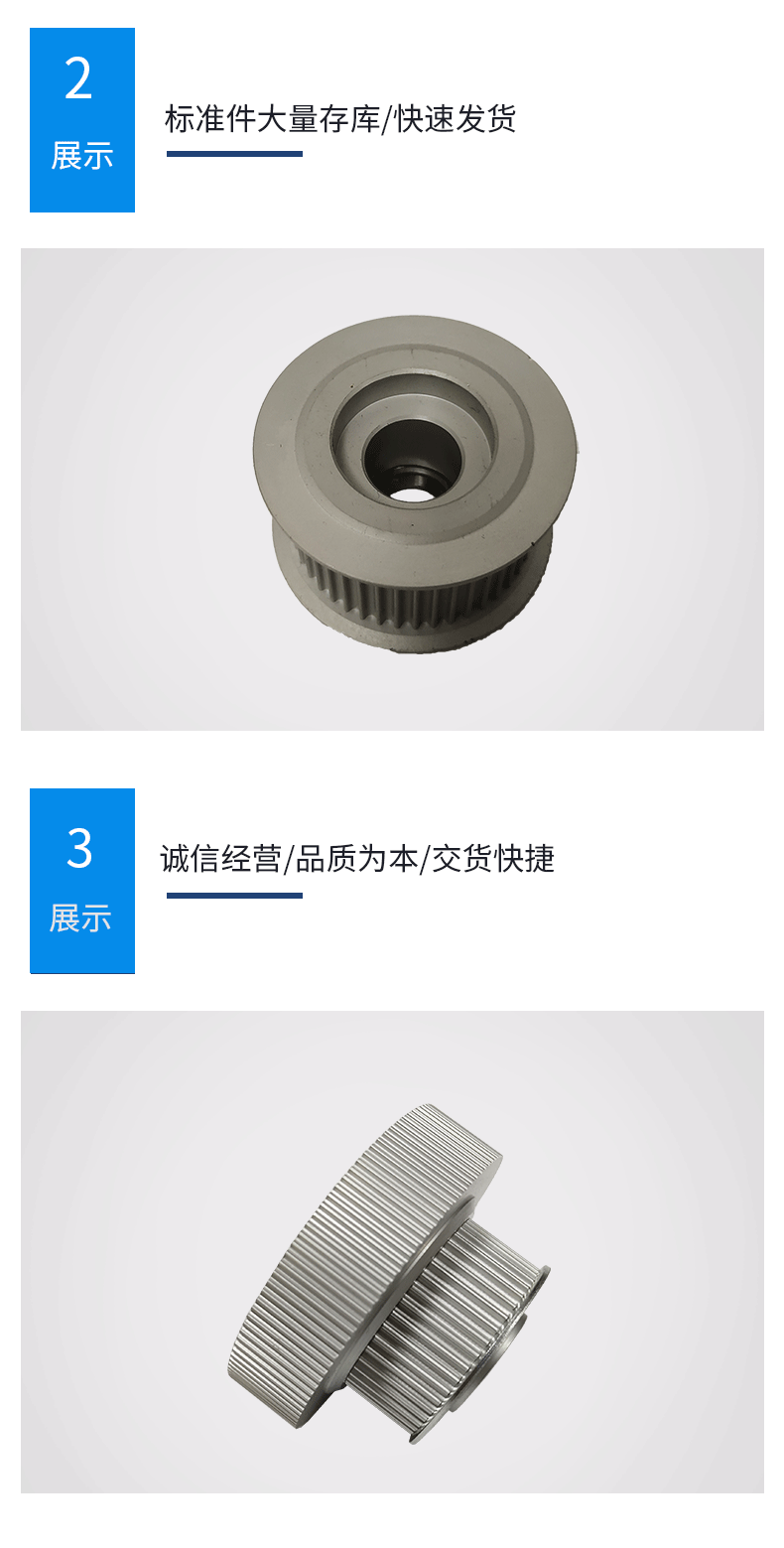 2
展示

标准件大量存库/快速发货

3
展示

诚信经营/品质为本/交货快捷